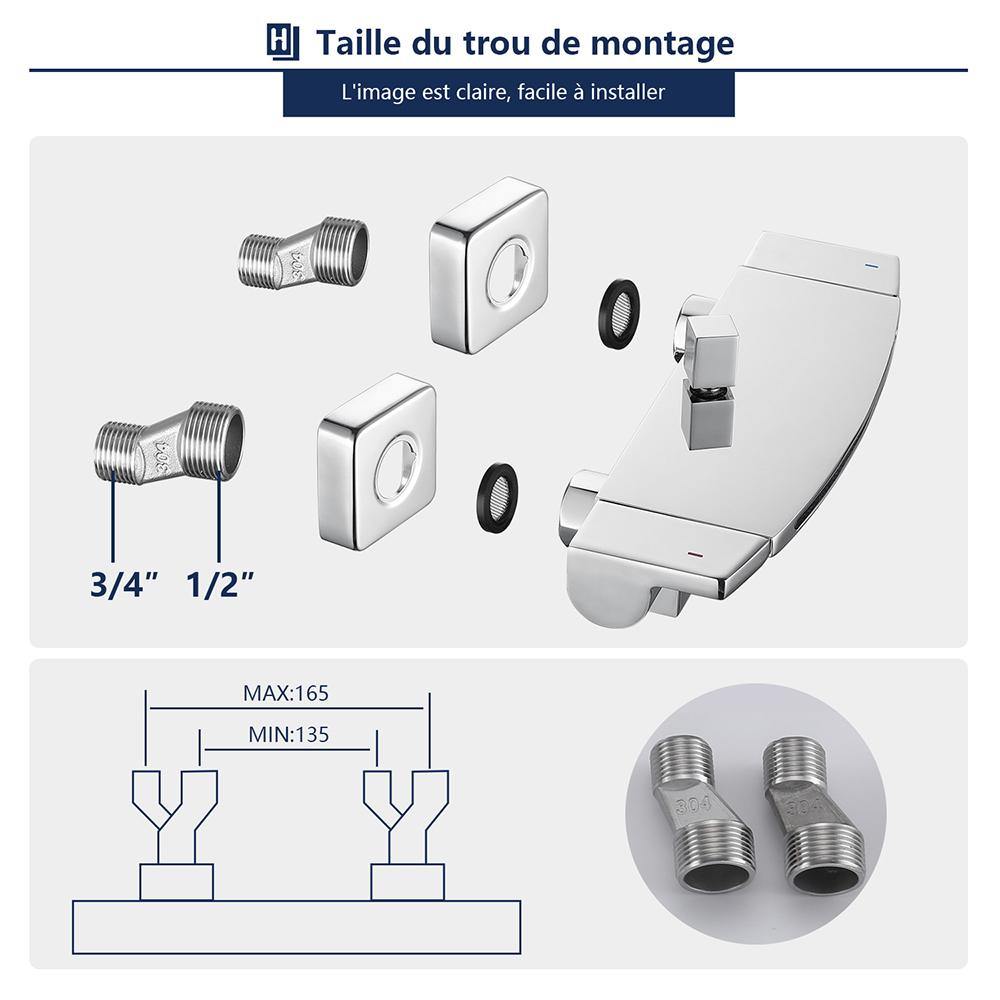 Taille du trou de montage

L'image est claire, facile à installer

304

304

3/4" 1/2"

MAX:165

MIN:135

304

304