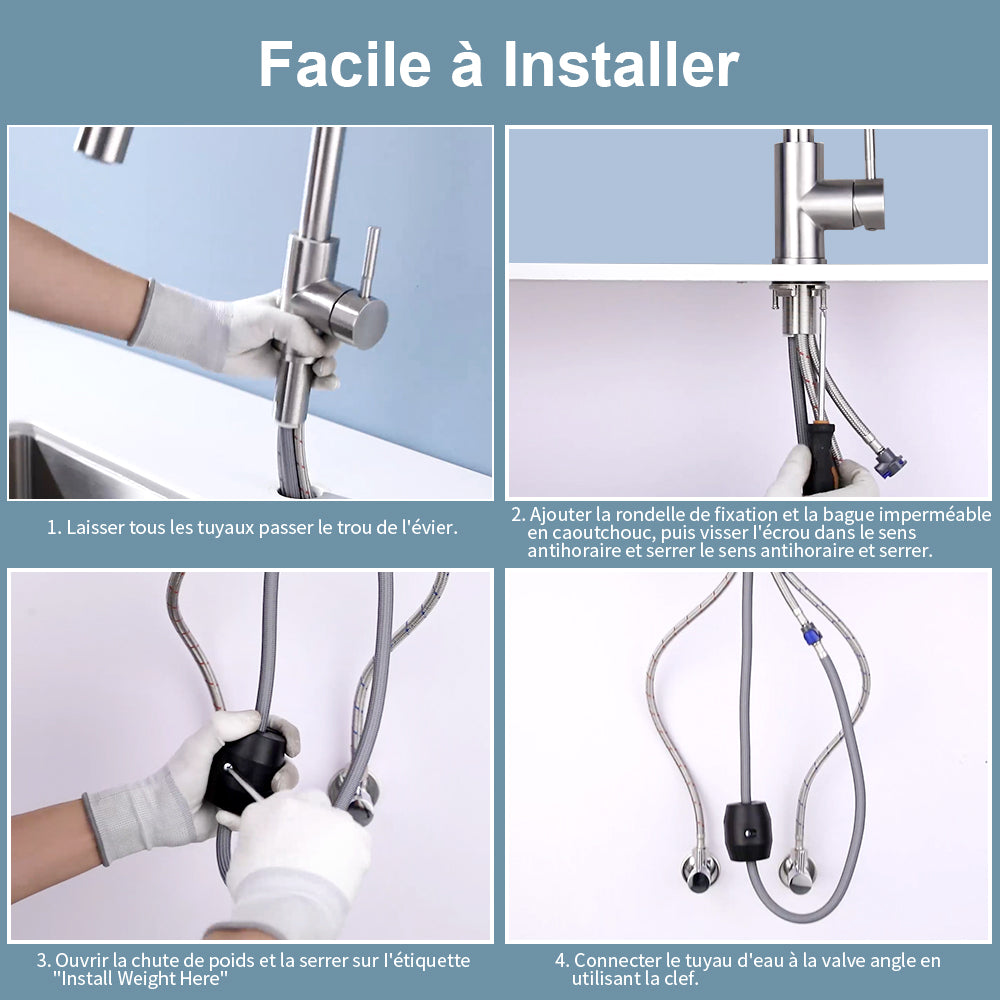 Facile à Installer

1. Laisser tous les tuyaux passer le trou de l'évier.

2. Ajouter la rondelle de fixation et la bague imperméable en caoutchouc, puis visser l'écrou dans le sens antihoraire et serrer le sens antihoraire et serrer.

3. Ouvrir la chute de poids et la serrer sur l'étiquette "Install Weight Here"

4. Connecter le tuyau d'eau à la valve angle en utilisant la clef.