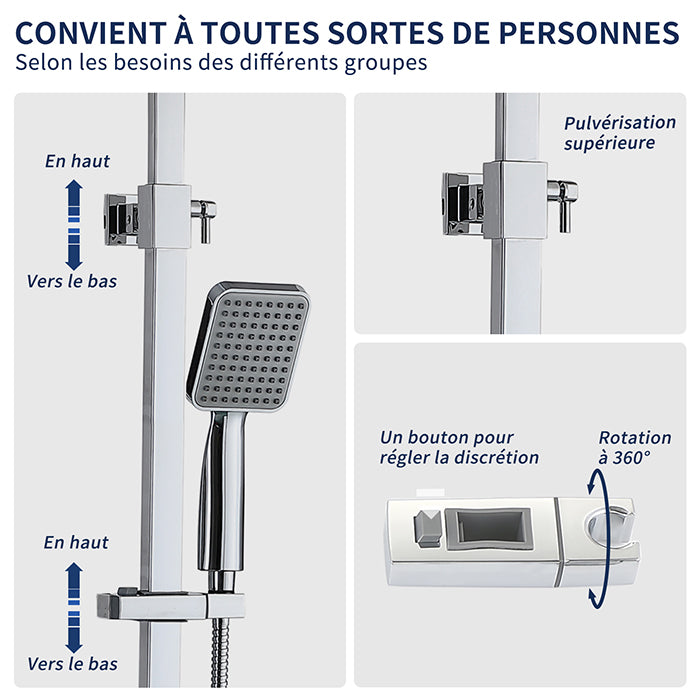 CONVIENT À TOUTES SORTES DE PERSONNES
Selon les besoins des différents groupes

En haut

Vers le bas

En haut

Vers le bas

Pulvérisation supérieure

Un bouton pour régler la discrétion

Rotation à 360°