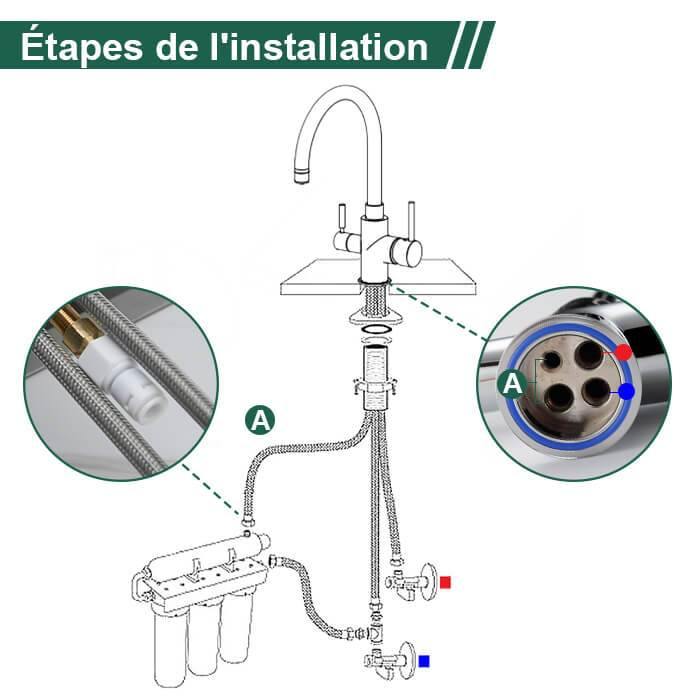 Étapes de l'installation

A

A