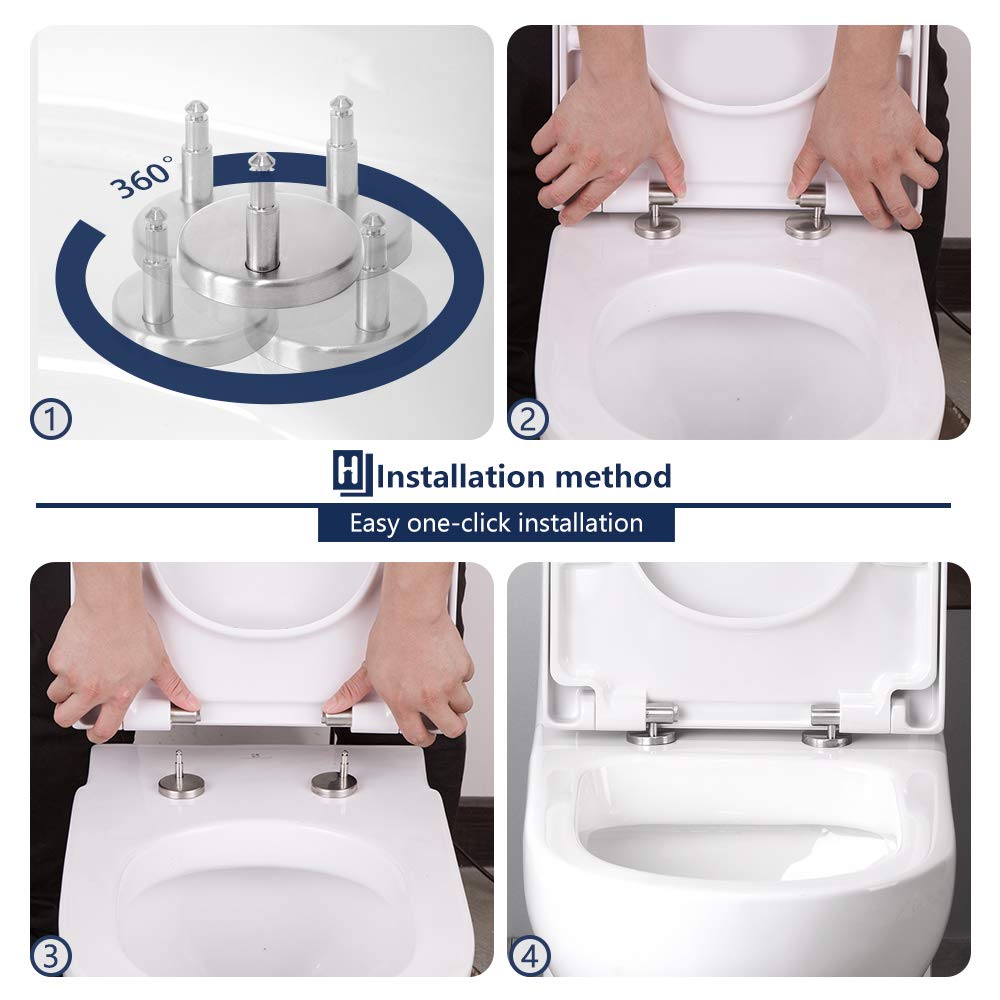 360°

①

②

H Installation method

Easy one-click installation

③

④