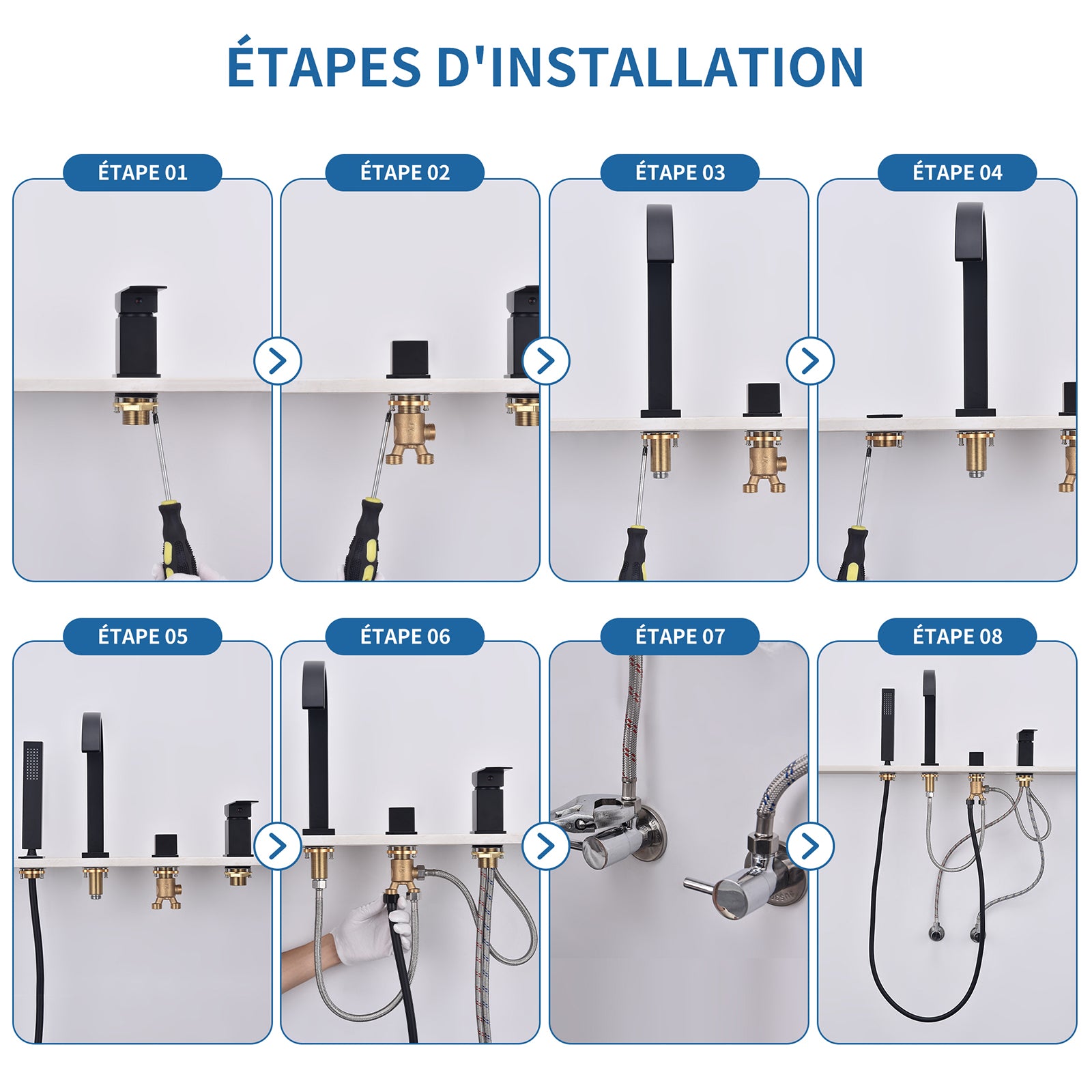 ÉTAPES D'INSTALLATION

ÉTAPE 01

ÉTAPE 02

ÉTAPE 03

ÉTAPE 04

ÉTAPE 05

ÉTAPE 06

ÉTAPE 07

ÉTAPE 08